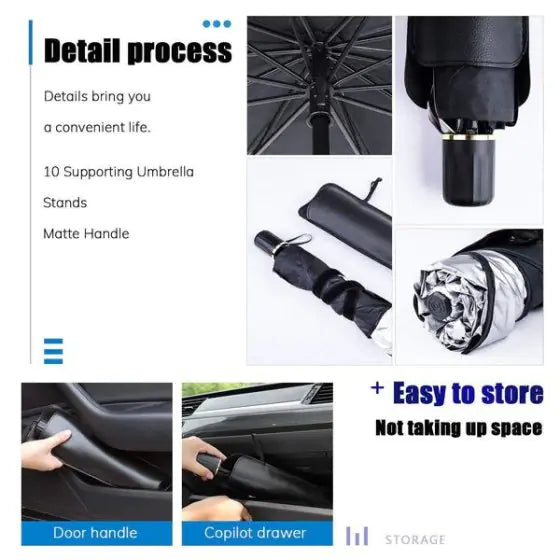 Detail process

Details bring you

a convenient life.

10 Supporting Umbrella

Stands

Matte Handle

+ Easy to store

Not taking up space

Door handle

Copilot drawer

STORAGE