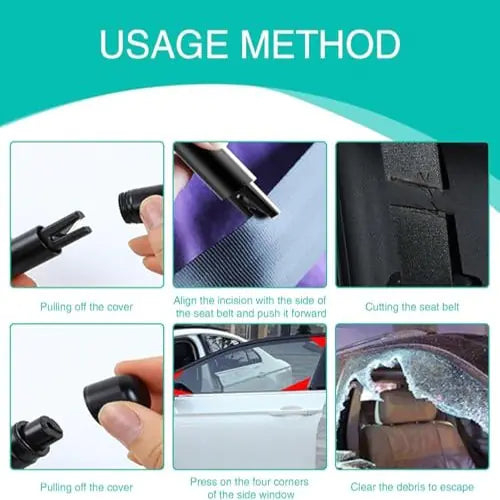 USAGE METHOD

Pulling off the cover

Align the incision with the side of the seat belt and push it forward

Cutting the seat belt

Pulling off the cover

Press on the four corners of the side window

Clear the debris to escape